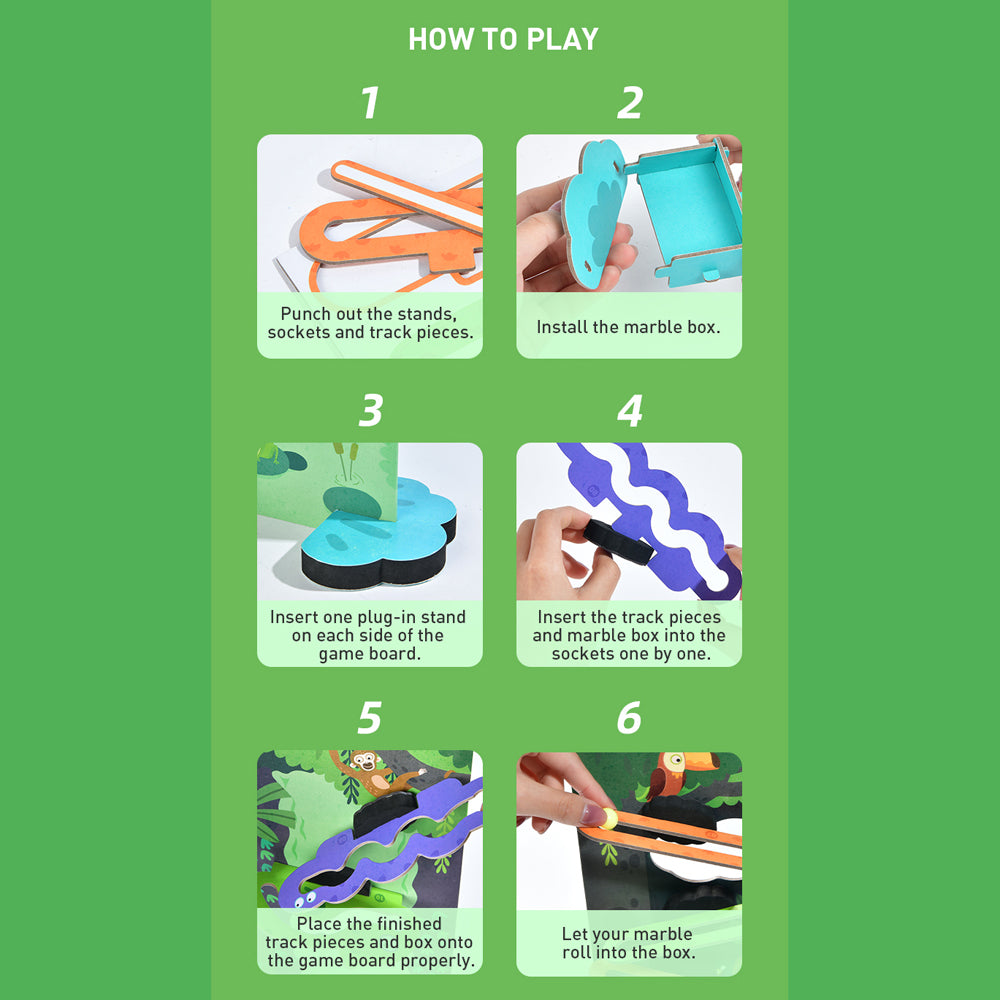 HOW TO PLAY

1

Punch out the stands, sockets and track pieces.

2

Install the marble box.

3

Insert one plug-in stand on each side of the game board.

4

Insert the track pieces and marble box into the sockets one by one.

5

Place the finished track pieces and box onto the game board properly.

6

Let your marble roll into the box.