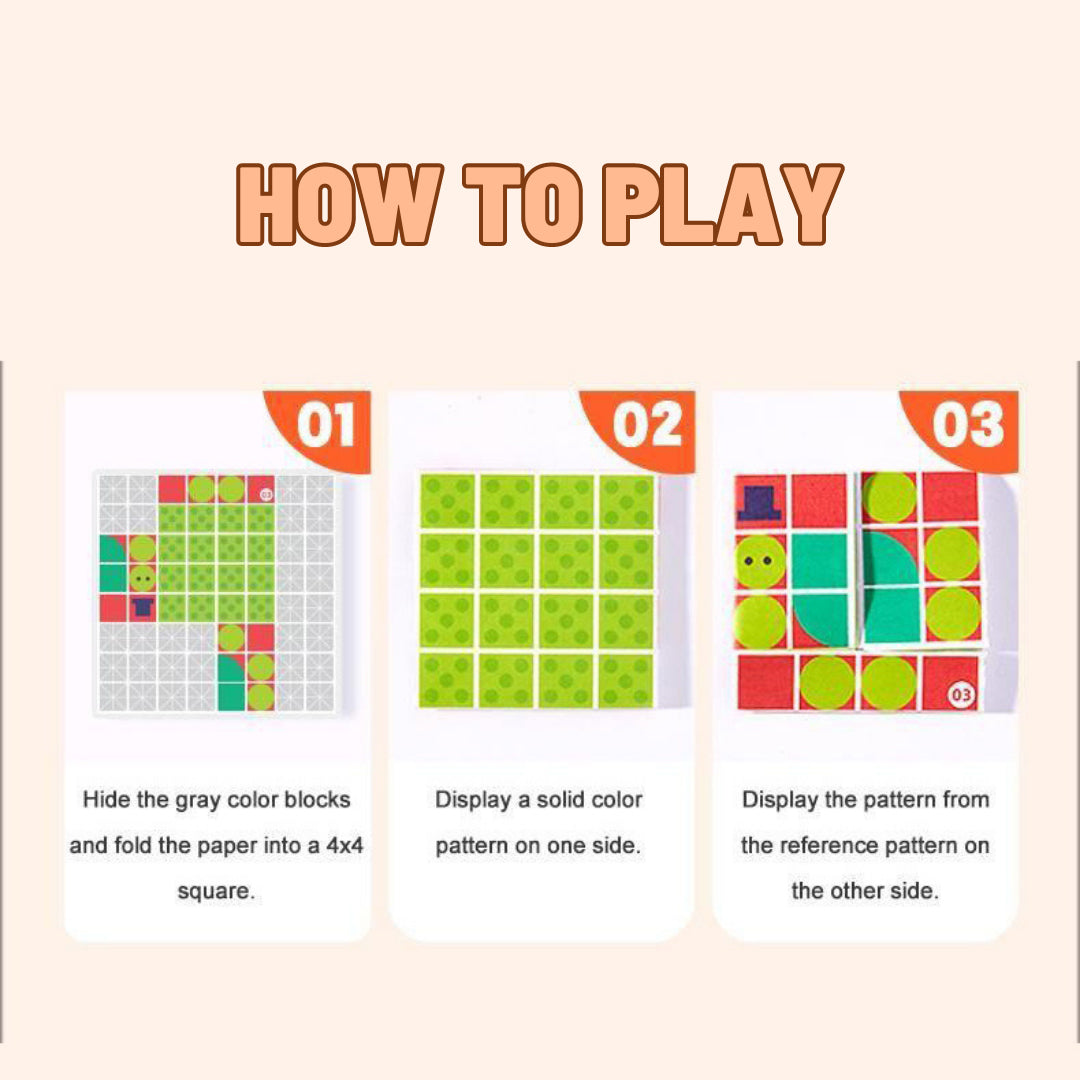 HOW TO PLAY

01

03

Hide the gray color blocks and fold the paper into a 4x4 square.

02

Display a solid color pattern on one side.

03

03

Display the pattern from the reference pattern on the other side.