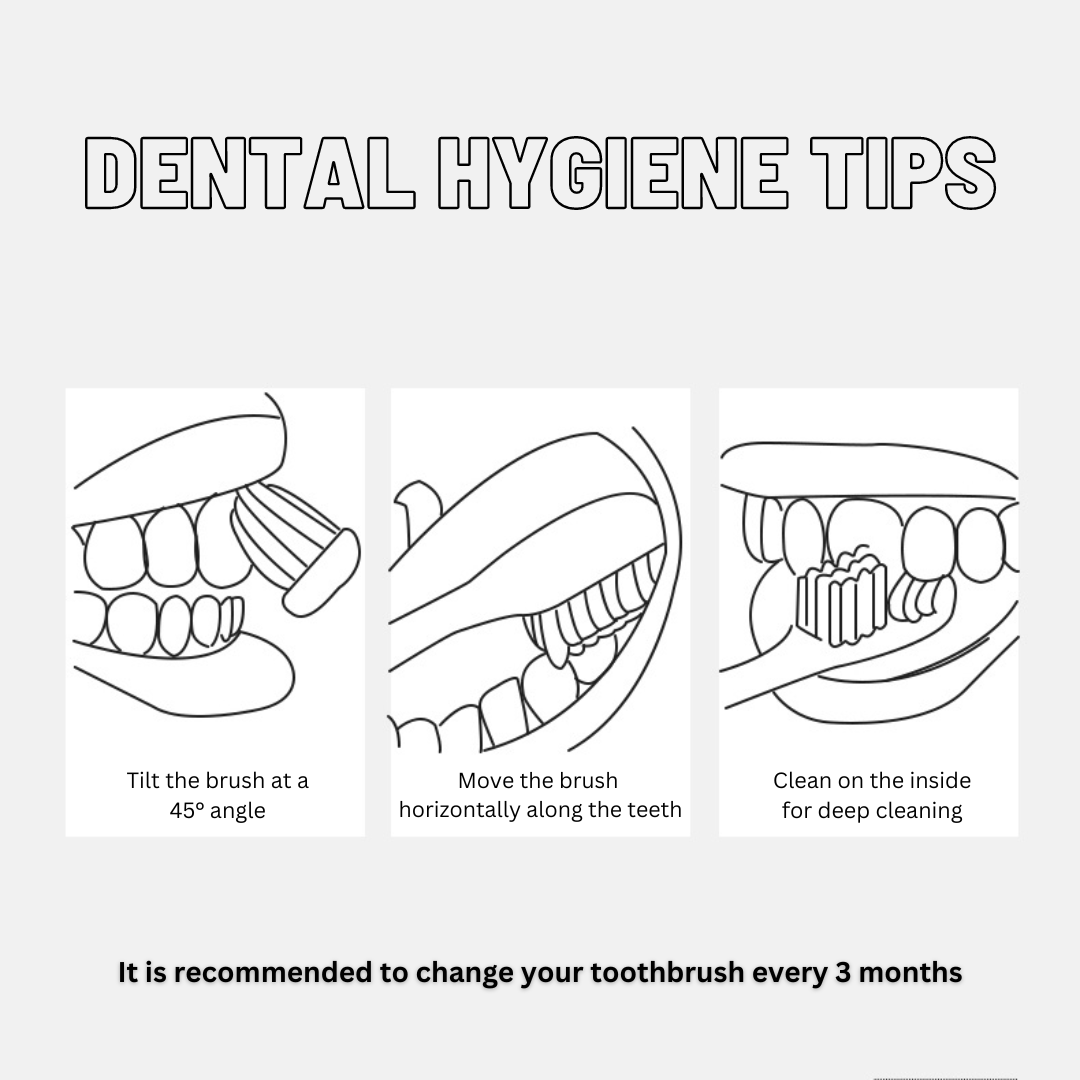 DENTAL HYGIENE TIPS

Tilt the brush at a 45° angle

Move the brush horizontally along the teeth

Clean on the inside for deep cleaning

It is recommended to change your toothbrush every 3 months